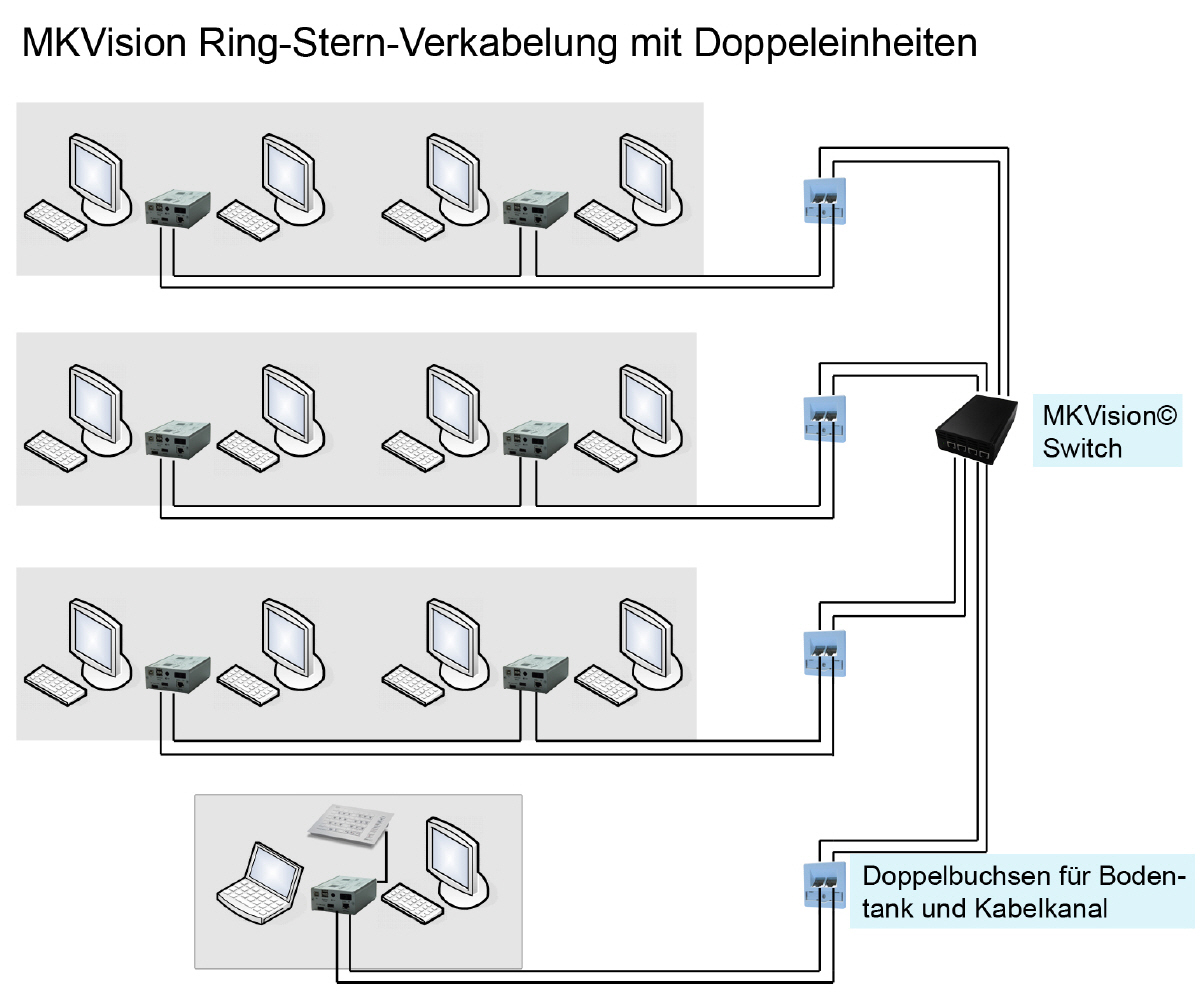 MKVision Ring-Stern-Verkabelung mit Doppeleinheiten

MKVision© Switch

Doppelbuchsen für Bodentank und Kabelkanal